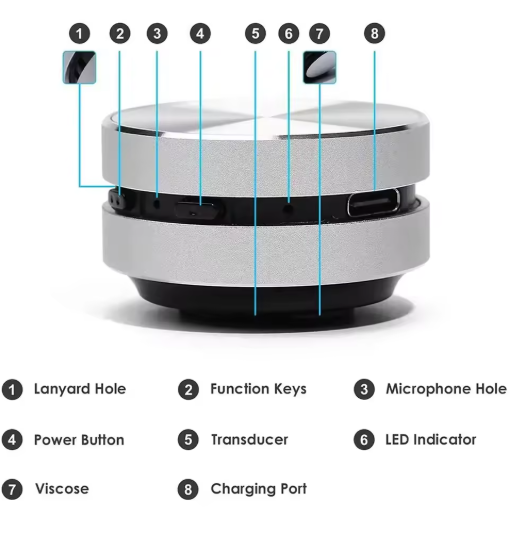 1 2 3 4 5 6 7 8

1 Lanyard Hole
2 Function Keys
3 Microphone Hole
4 Power Button
5 Transducer
6 LED Indicator
7 Viscose
8 Charging Port